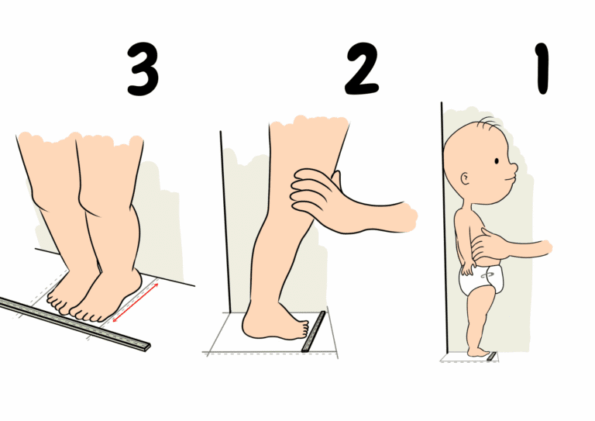 3

2

1